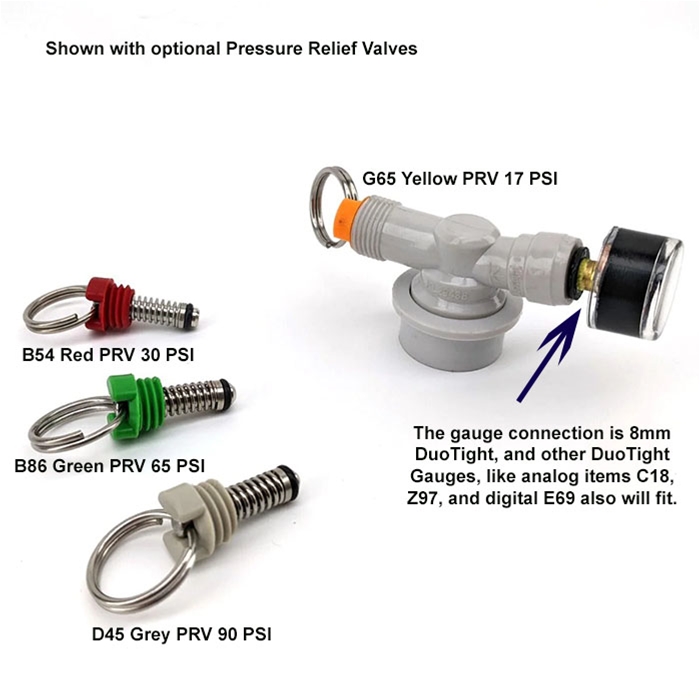 Shown with optional Pressure Relief Valves

G65 Yellow PRV 17 PSI

B54 Red PRV 30 PSI

B86 Green PRV 65 PSI

D45 Grey PRV 90 PSI

The gauge connection is 8mm DuoTight, and other DuoTight Gauges, like analog items C18, Z97, and digital E69 also will fit.